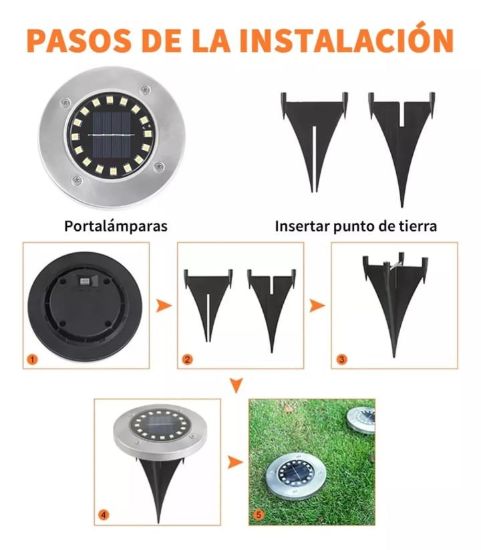 PASOS DE LA INSTALACIÓN

Portalámparas

Insertar punto de tierra

1

2

3

4

5